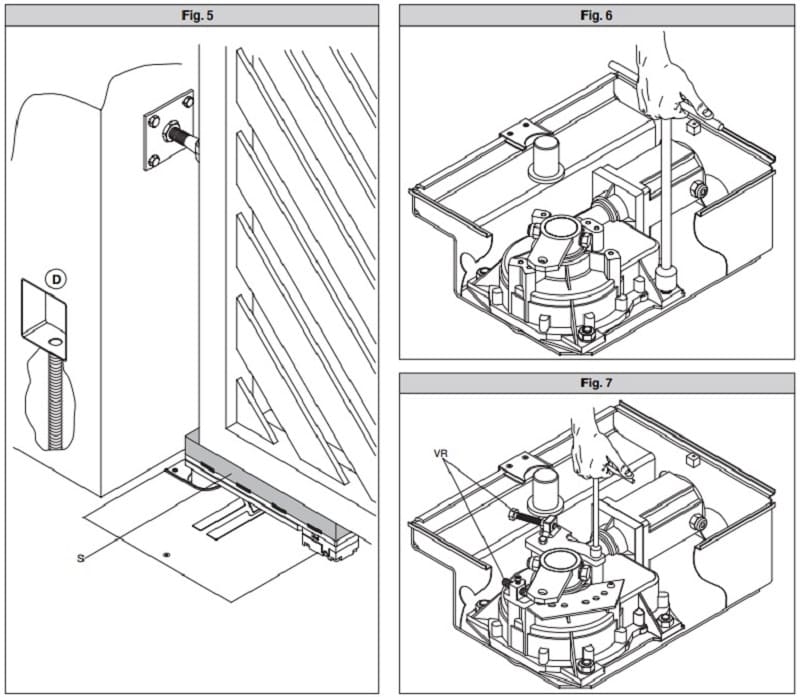 Fig. 5

D

S

Fig. 6

Fig. 7

VR